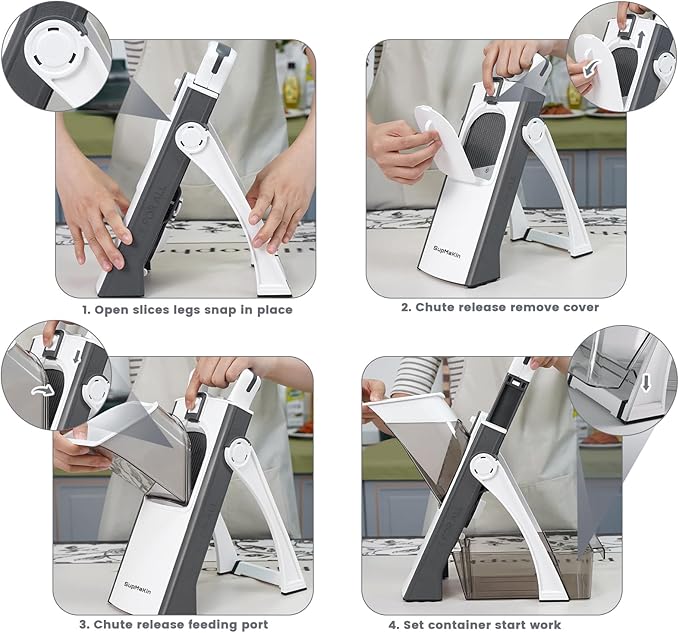 1. Open slices legs snap in place

SupMaKin

2. Chute release remove cover

SupMaKin

3. Chute release feeding port

4. Set container start work