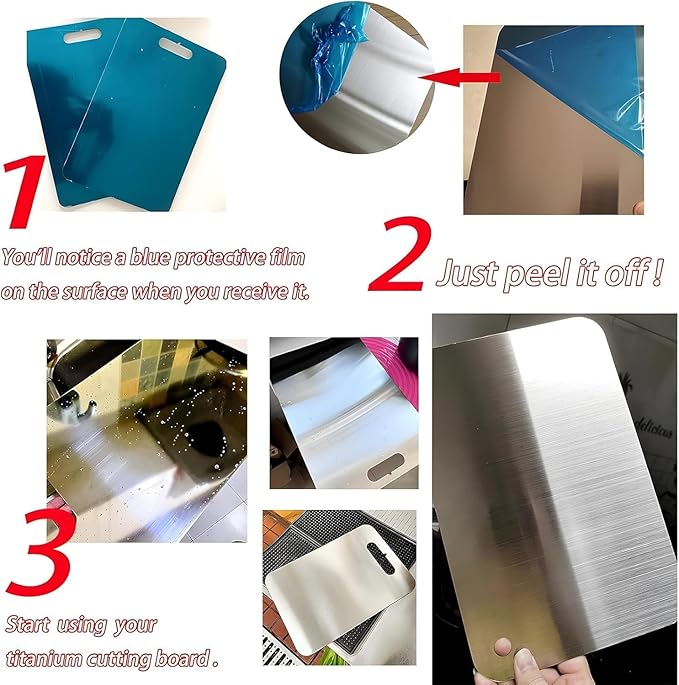 1

You'll notice a blue protective film on the surface when you receive it.

2

Just peel it off !

3

Start using your titanium cutting board .