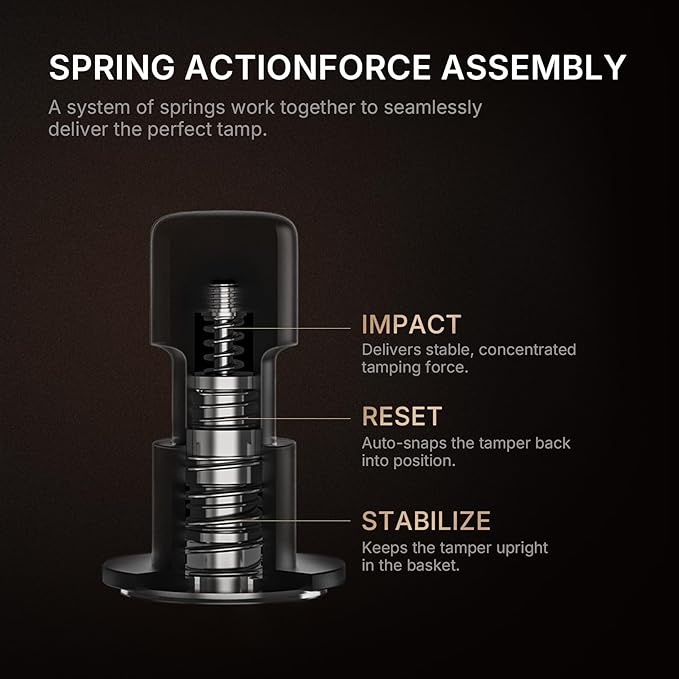 SPRING ACTIONFORCE ASSEMBLY

A system of springs work together to seamlessly deliver the perfect tamp.

IMPACT
Delivers stable, concentrated tamping force.

RESET
Auto-snaps the tamper back into position.

STABILIZE
Keeps the tamper upright in the basket.