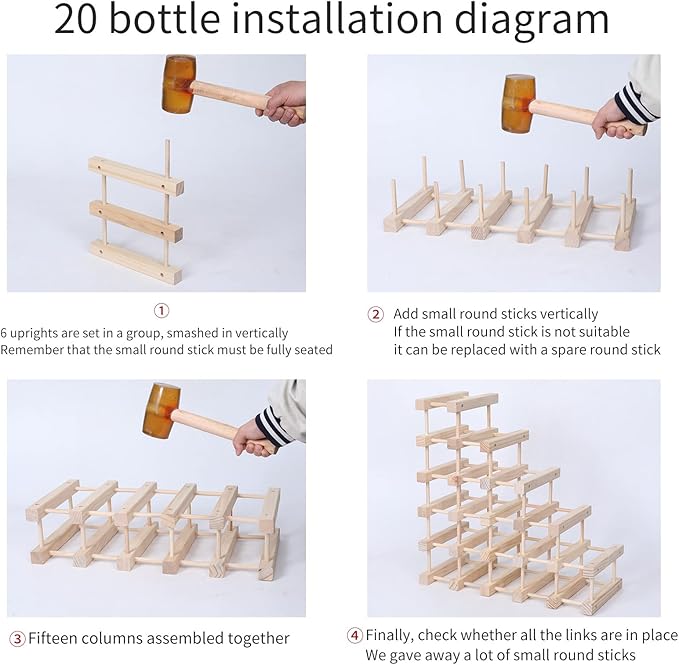 20 bottle installation diagram

①
6 uprights are set in a group, smashed in vertically
Remember that the small round stick must be fully seated

② Add small round sticks vertically
If the small round stick is not suitable
it can be replaced with a spare round stick

③ Fifteen columns assembled together

④ Finally, check whether all the links are in place
We gave away a lot of small round sticks