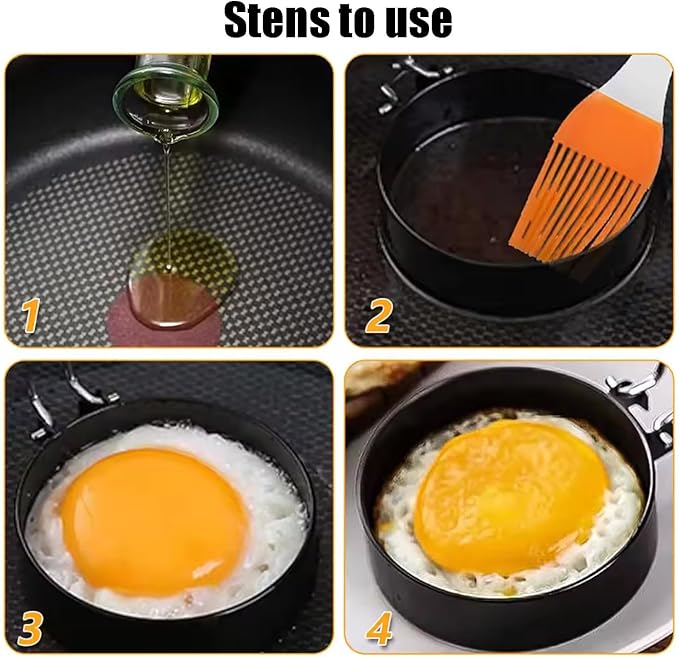 Stens to use

1

2

3

4