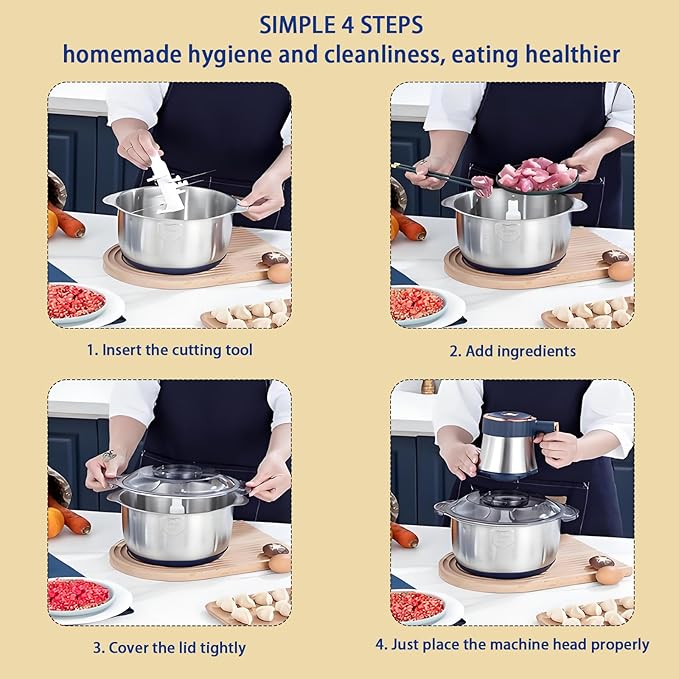 SIMPLE 4 STEPS
homemade hygiene and cleanliness, eating healthier

1. Insert the cutting tool

2. Add ingredients

3. Cover the lid tightly

4. Just place the machine head properly