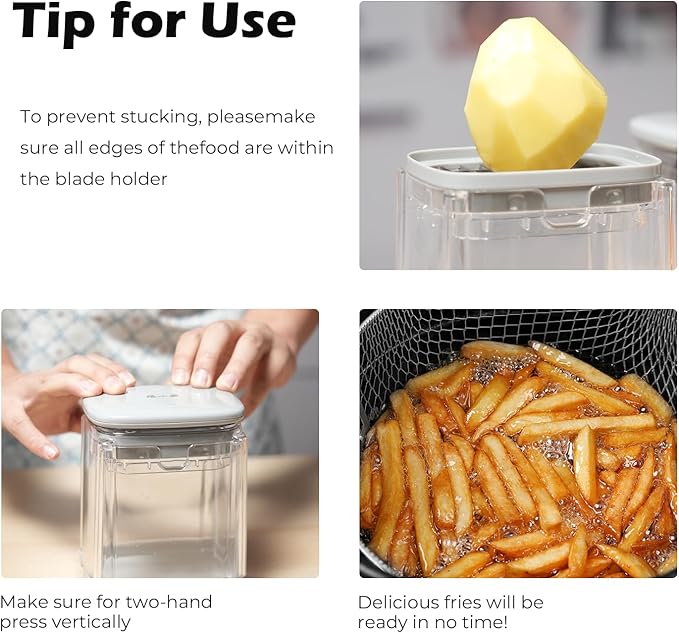 Tip for Use

To prevent stucking, pleasemake sure all edges of thefood are within the blade holder

Make sure for two-hand press vertically

Delicious fries will be ready in no time!