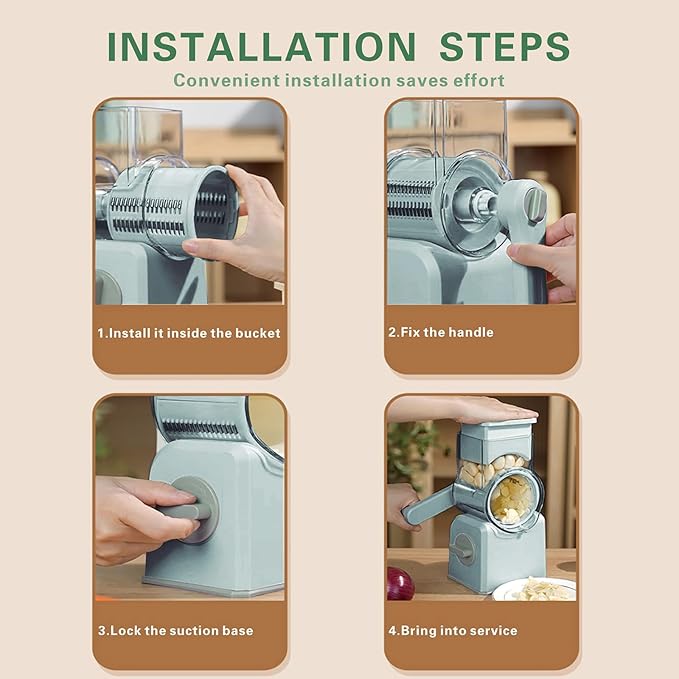 INSTALLATION STEPS
Convenient installation saves effort

1.Install it inside the bucket

2.Fix the handle

3.Lock the suction base

4.Bring into service