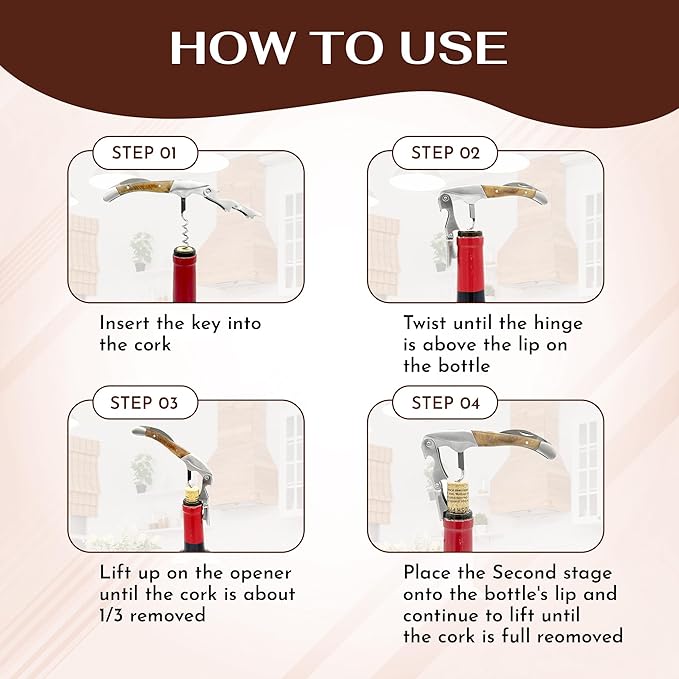 HOW TO USE

STEP 01

Insert the key into the cork

STEP 02

Twist until the hinge is above the lip on the bottle

STEP 03

Lift up on the opener until the cork is about 1/3 removed

STEP 04

Place the Second stage onto the bottle's lip and continue to lift until the cork is full reomoved