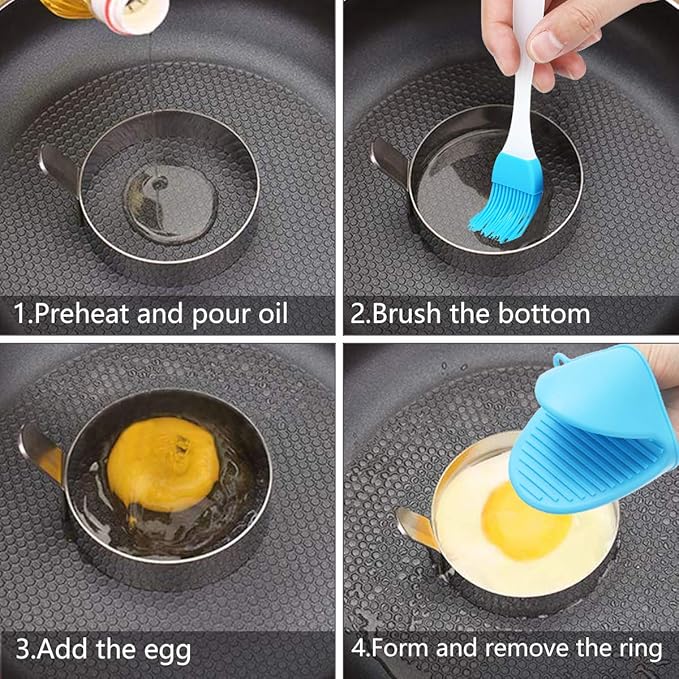 1.Preheat and pour oil

2.Brush the bottom

3.Add the egg

4.Form and remove the ring