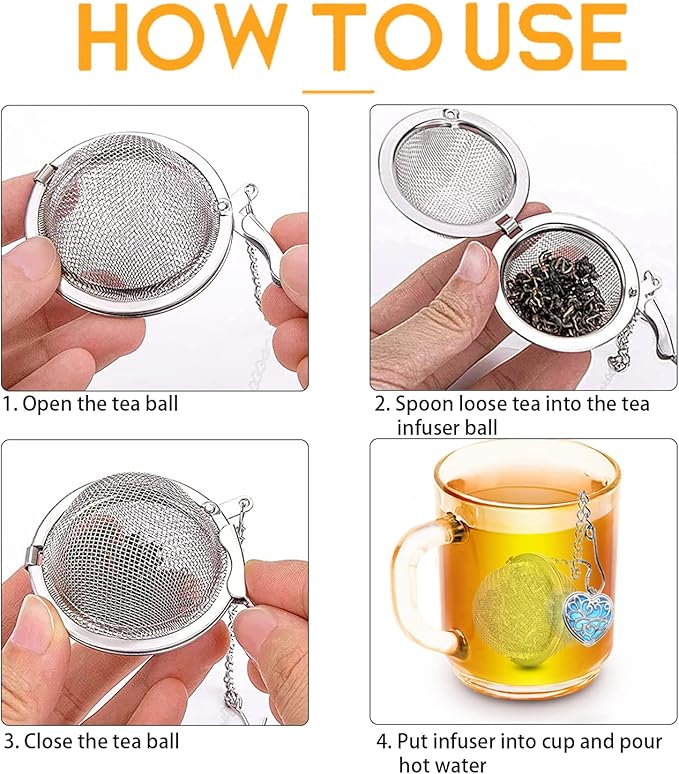 HOW TO USE

1. Open the tea ball

2. Spoon loose tea into the tea infuser ball

3. Close the tea ball

4. Put infuser into cup and pour hot water