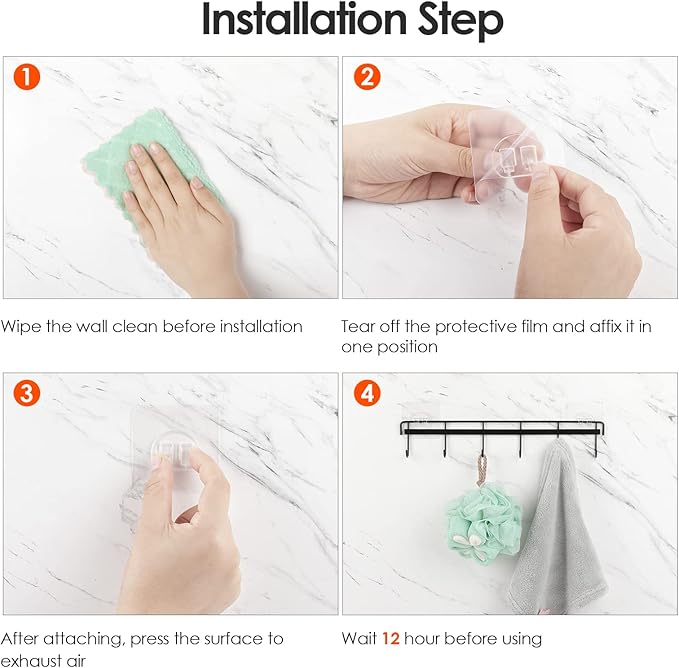 Installation Step

1

Wipe the wall clean before installation

2

Tear off the protective film and affix it in one position

3

After attaching, press the surface to exhaust air

4

Wait 12 hour before using