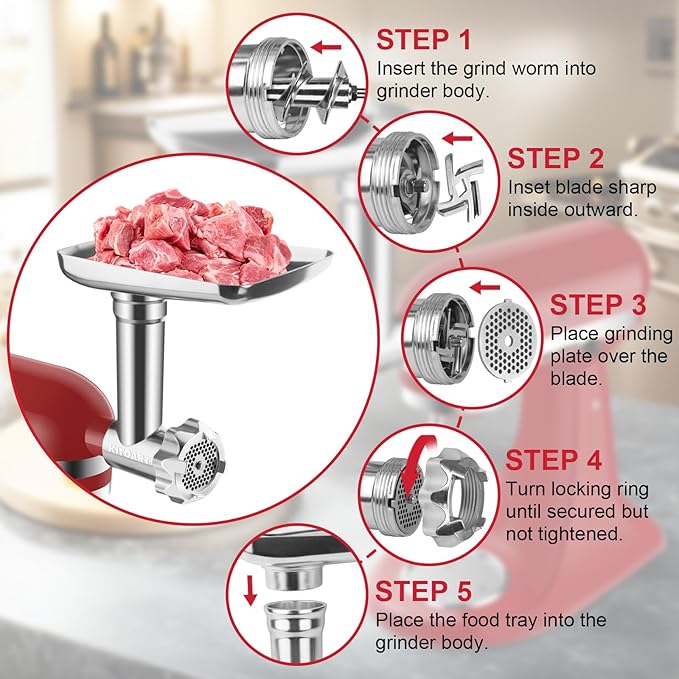 STEP 1
Insert the grind worm into grinder body.

STEP 2
Inset blade sharp inside outward.

STEP 3
Place grinding plate over the blade.

STEP 4
Turn locking ring until secured but not tightened.

STEP 5
Place the food tray into the grinder body.

KITOART