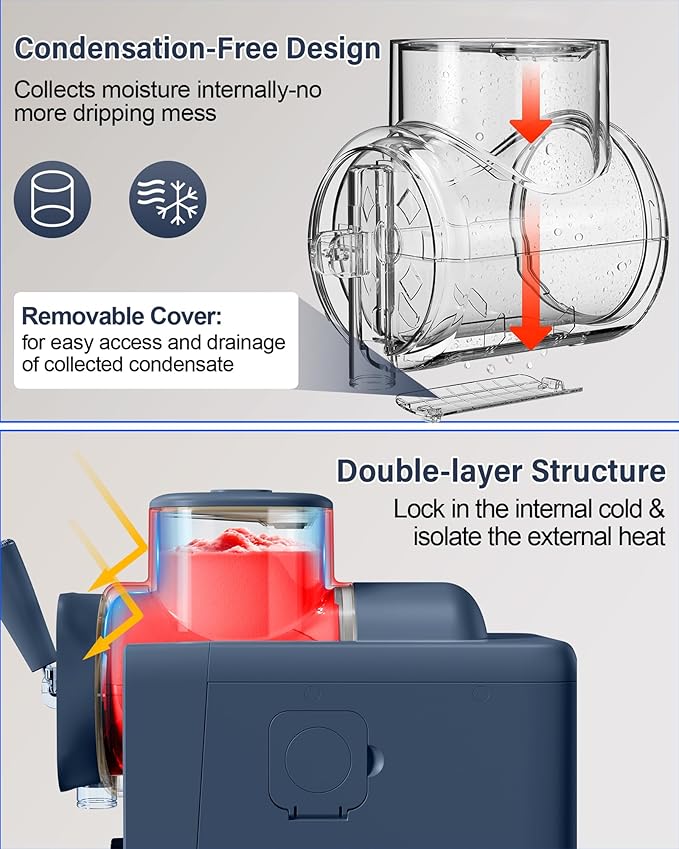 Condensation-Free Design

Collects moisture internally-no more dripping mess

Removable Cover:
for easy access and drainage of collected condensate

Double-layer Structure

Lock in the internal cold & isolate the external heat