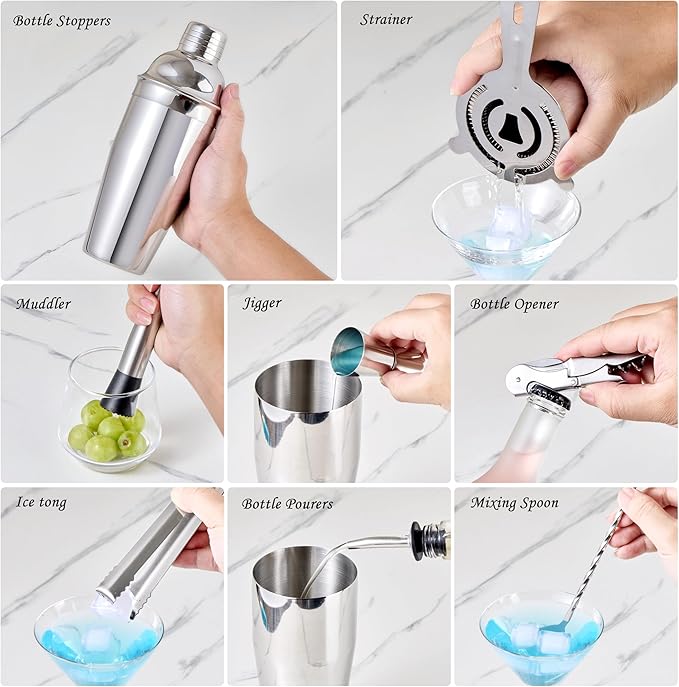 Bottle Stoppers

Strainer

Muddler

Jigger

Bottle Opener

Ice tong

Bottle Pourers

Mixing Spoon