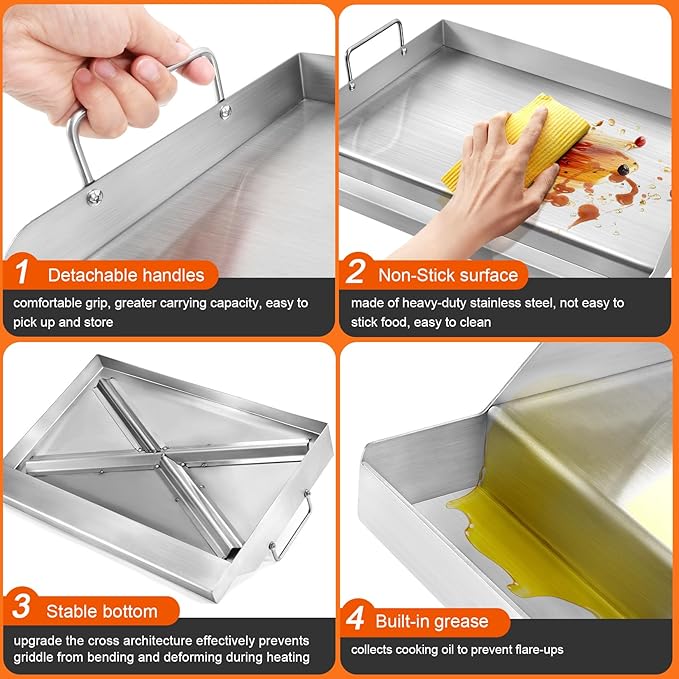 1 Detachable handles

comfortable grip, greater carrying capacity, easy to pick up and store

2 Non-Stick surface

made of heavy-duty stainless steel, not easy to stick food, easy to clean

3 Stable bottom

upgrade the cross architecture effectively prevents griddle from bending and deforming during heating

4 Built-in grease

collects cooking oil to prevent flare-ups