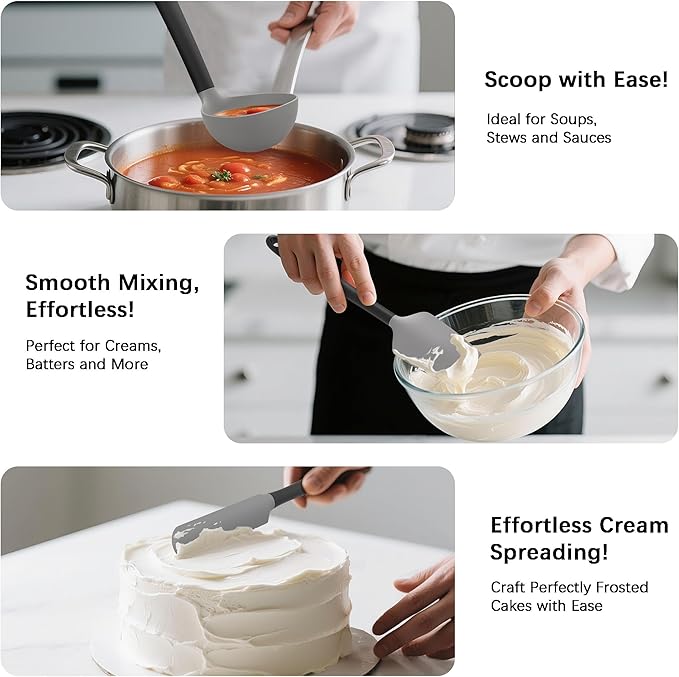 Scoop with Ease!

Ideal for Soups, Stews and Sauces

Smooth Mixing, Effortless!

Perfect for Creams, Batters and More

Effortless Cream Spreading!

Craft Perfectly Frosted Cakes with Ease