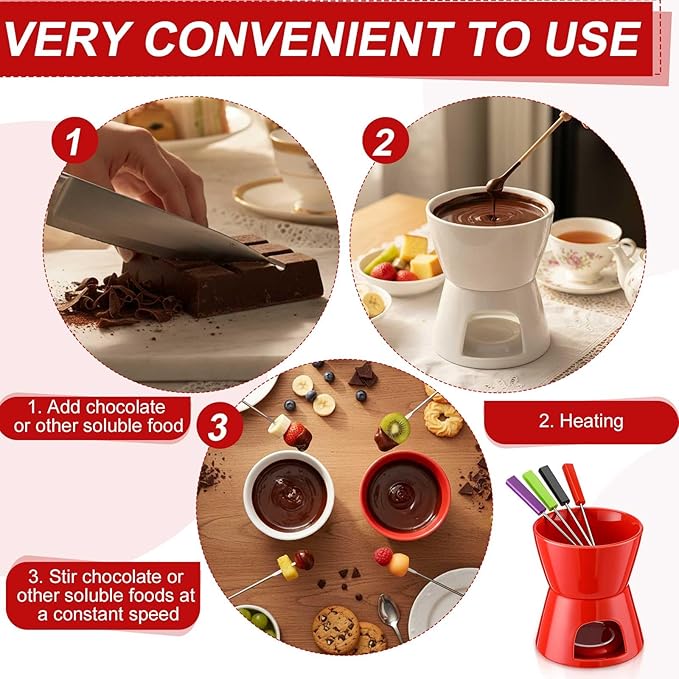 VERY CONVENIENT TO USE

1

2

1. Add chocolate or other soluble food

3

2. Heating

3. Stir chocolate or other soluble foods at a constant speed