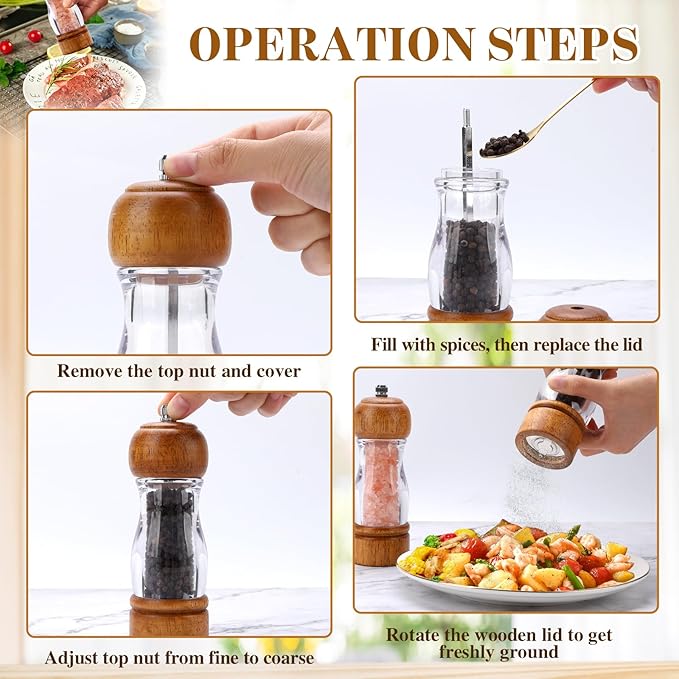 OPERATION STEPS

Remove the top nut and cover

Fill with spices, then replace the lid

Adjust top nut from fine to coarse

Rotate the wooden lid to get freshly ground