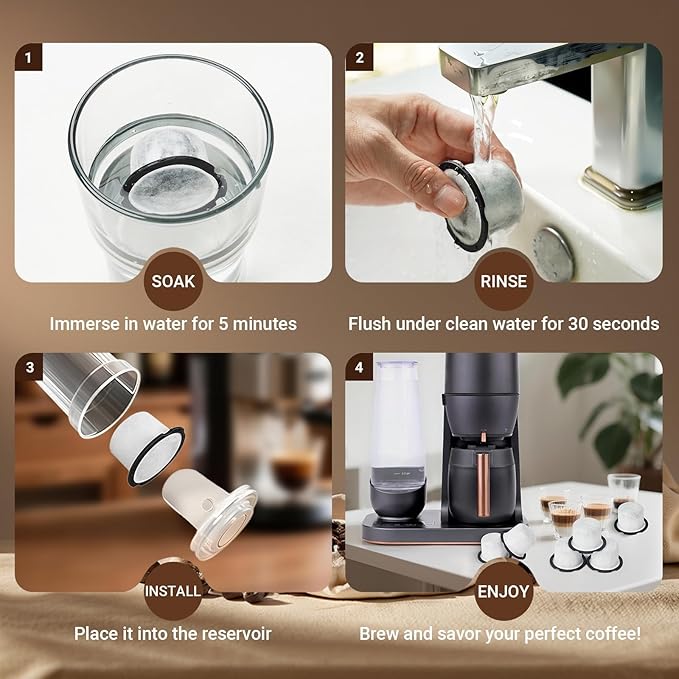 1

SOAK

Immerse in water for 5 minutes

2

RINSE

Flush under clean water for 30 seconds

3

INSTALL

Place it into the reservoir

4

ENJOY

Brew and savor your perfect coffee!