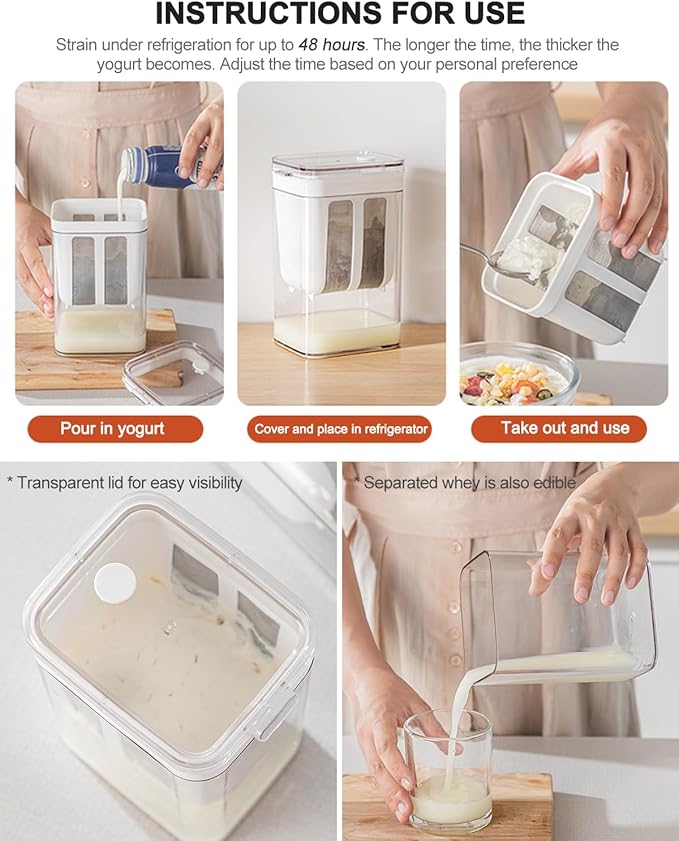 INSTRUCTIONS FOR USE

Strain under refrigeration for up to 48 hours. The longer the time, the thicker the yogurt becomes. Adjust the time based on your personal preference

Pour in yogurt

Cover and place in refrigerator

Take out and use

* Transparent lid for easy visibility

* Separated whey is also edible