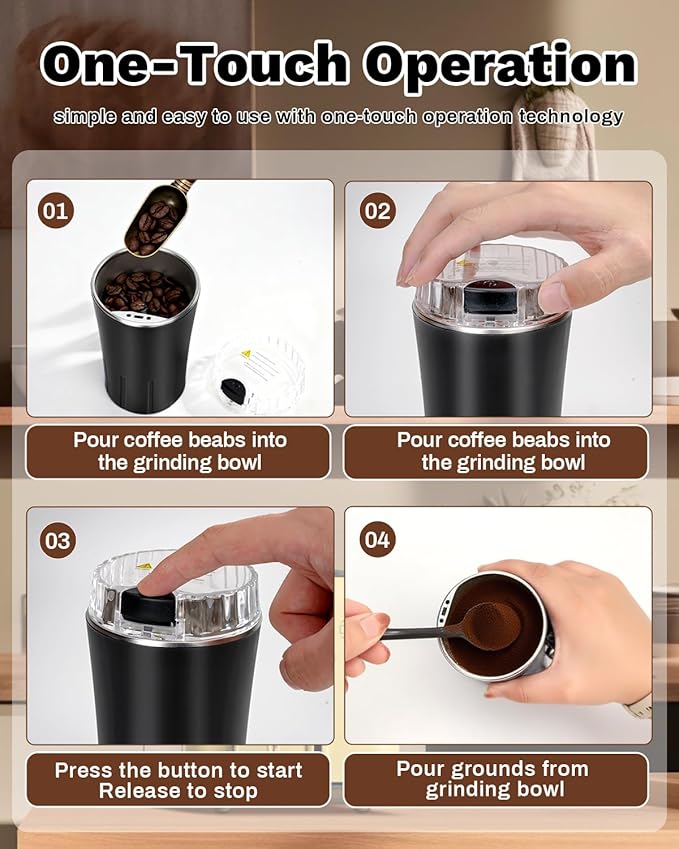 One-Touch Operation

simple and easy to use with one-touch operation technology

01

Pour coffee beabs into the grinding bowl

02

Pour coffee beabs into the grinding bowl

03

Press the button to start Release to stop

04

Pour grounds from grinding bowl