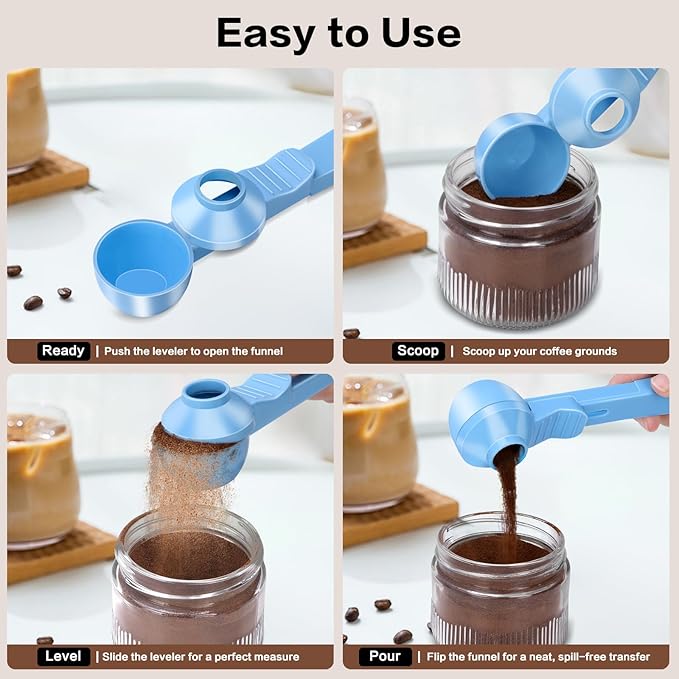 Easy to Use

Ready | Push the leveler to open the funnel

Scoop | Scoop up your coffee grounds

Level | Slide the leveler for a perfect measure

Pour | Flip the funnel for a neat, spill-free transfer