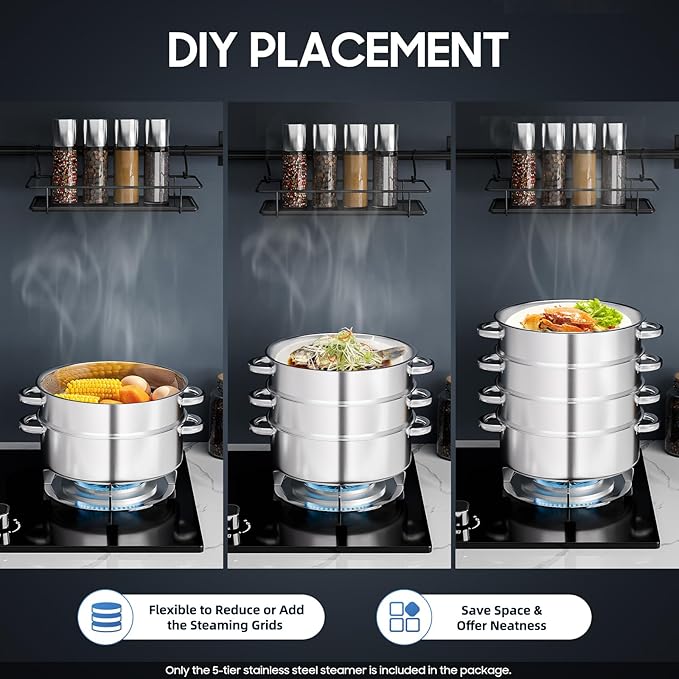 DIY PLACEMENT

Flexible to Reduce or Add the Steaming Grids

Save Space & Offer Neatness

Only the 5-tier stainless steel steamer is included in the package.