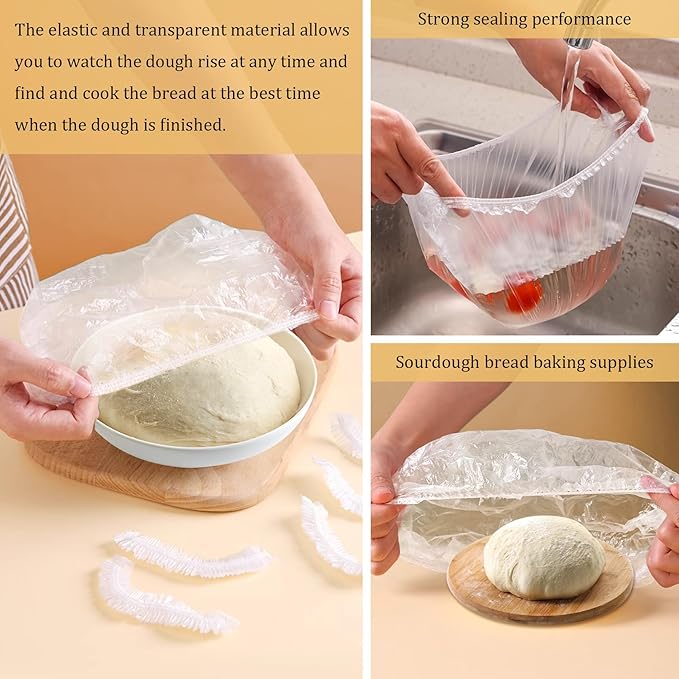 The elastic and transparent material allows you to watch the dough rise at any time and find and cook the bread at the best time when the dough is finished.

Strong sealing performance

Sourdough bread baking supplies