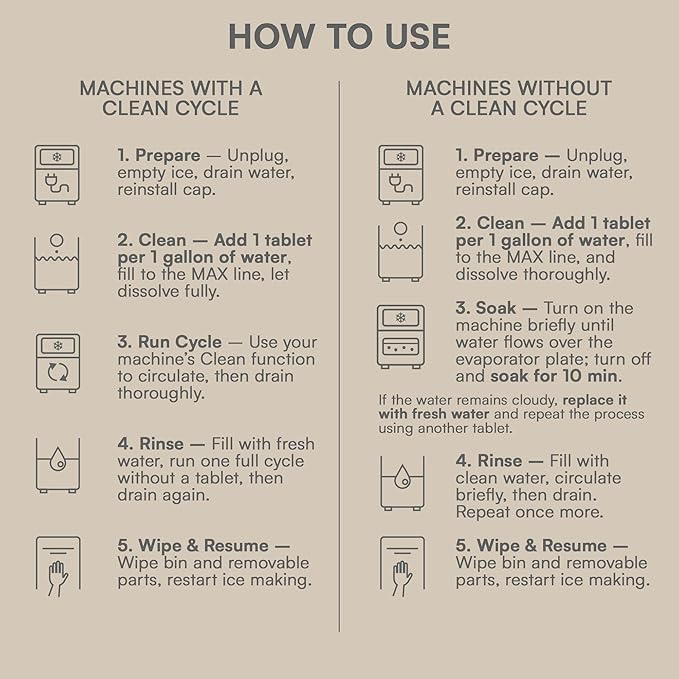 HOW TO USE

MACHINES WITH A CLEAN CYCLE

1. Prepare — Unplug, empty ice, drain water, reinstall cap.

2. Clean — Add 1 tablet per 1 gallon of water, fill to the MAX line, let dissolve fully.

3. Run Cycle — Use your machine's Clean function to circulate, then drain thoroughly.

4. Rinse — Fill with fresh water, run one full cycle without a tablet, then drain again.

5. Wipe & Resume — Wipe bin and removable parts, restart ice making.

MACHINES WITHOUT A CLEAN CYCLE

1. Prepare — Unplug, empty ice, drain water, reinstall cap.

2. Clean — Add 1 tablet per 1 gallon of water, fill to the MAX line, and dissolve thoroughly.

3. Soak — Turn on the machine briefly until water flows over the evaporator plate; turn off and soak for 10 min.

If the water remains cloudy, replace it with fresh water and repeat the process using another tablet.

4. Rinse — Fill with clean water, circulate briefly, then drain. Repeat once more.

5. Wipe & Resume — Wipe bin and removable parts, restart ice making.