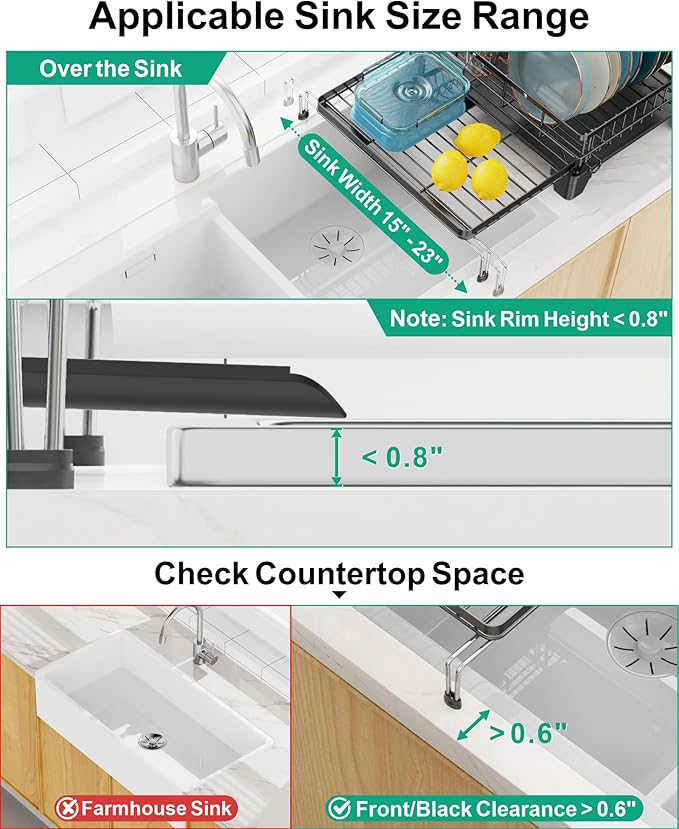 Applicable Sink Size Range

Over the Sink

Sink Width 15" - 23"

Note: Sink Rim Height < 0.8"

< 0.8"

Check Countertop Space

> 0.6"

Farmhouse Sink

Front/Black Clearance > 0.6"