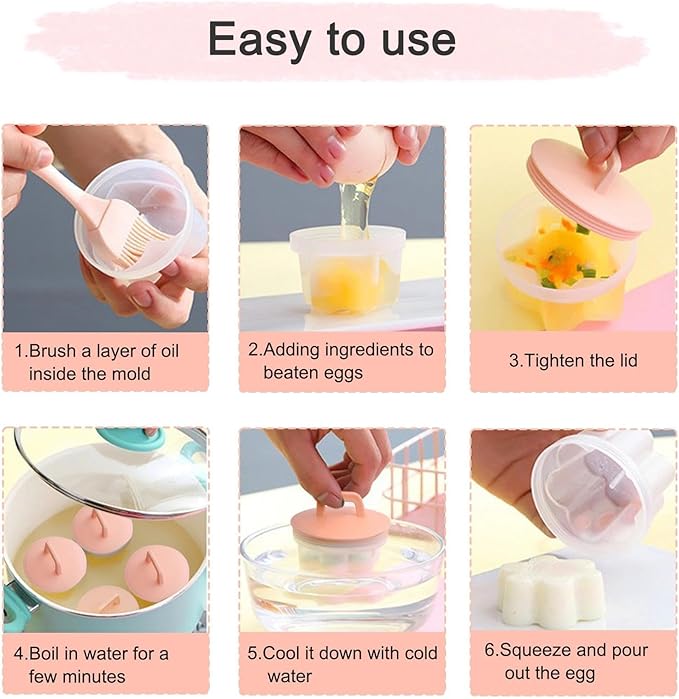 Easy to use

1.Brush a layer of oil inside the mold

2.Adding ingredients to beaten eggs

3.Tighten the lid

4.Boil in water for a few minutes

5.Cool it down with cold water

6.Squeeze and pour out the egg