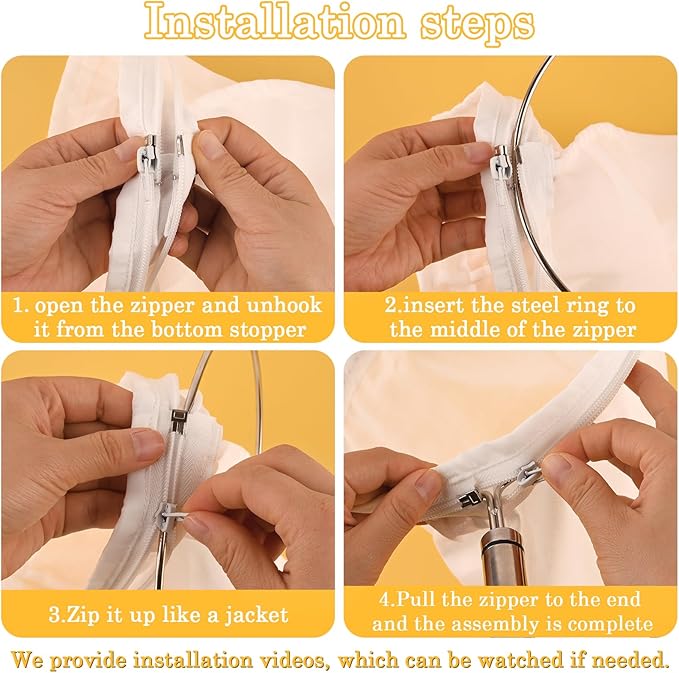 Installation steps

1. open the zipper and unhook it from the bottom stopper

2.insert the steel ring to the middle of the zipper

3.Zip it up like a jacket

4.Pull the zipper to the end and the assembly is complete

We provide installation videos, which can be watched if needed.