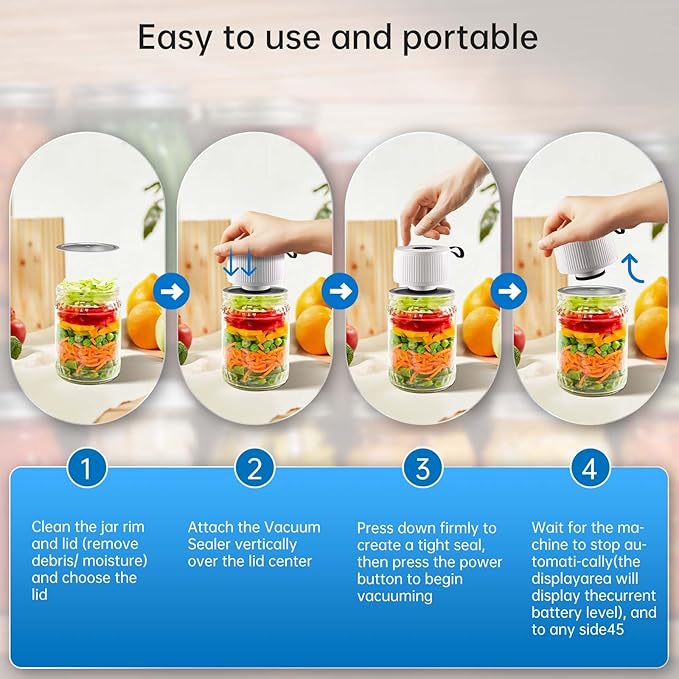 Easy to use and portable

1

Clean the jar rim and lid (remove debris/ moisture) and choose the lid

2

Attach the Vacuum Sealer vertically over the lid center

3

Press down firmly to create a tight seal, then press the power button to begin vacuuming

4

Wait for the machine to stop automati-cally(the displayarea will display thecurrent battery level), and to any side45