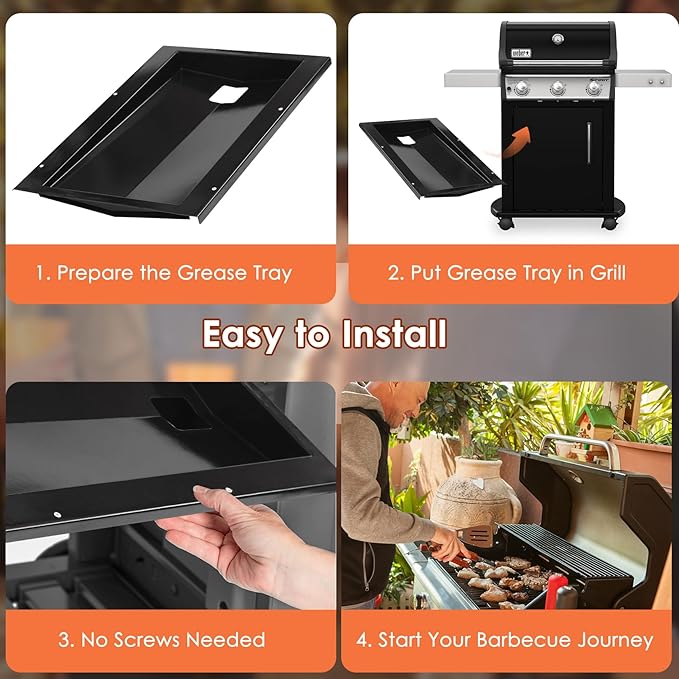 weber

1. Prepare the Grease Tray

2. Put Grease Tray in Grill

Easy to Install

3. No Screws Needed

4. Start Your Barbecue Journey