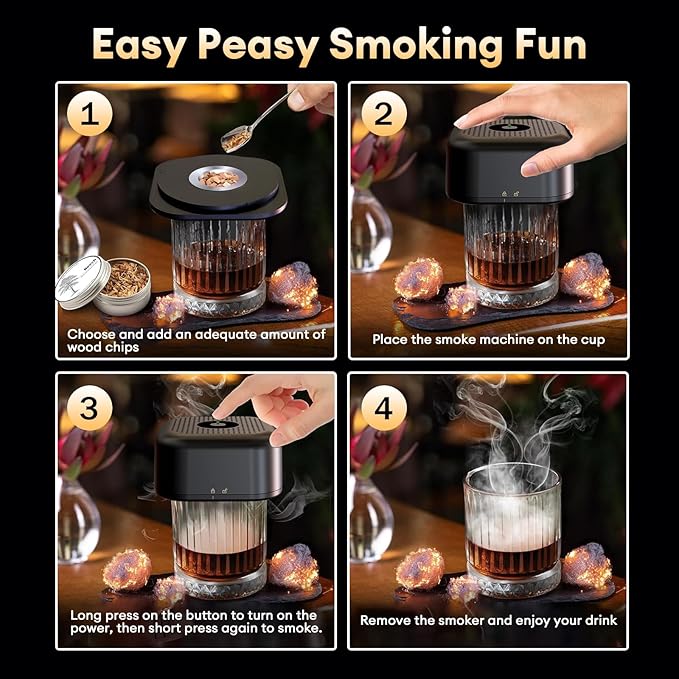 Easy Peasy Smoking Fun

1

Choose and add an adequate amount of wood chips

2

Place the smoke machine on the cup

3

Long press on the button to turn on the power, then short press again to smoke.

4

Remove the smoker and enjoy your drink