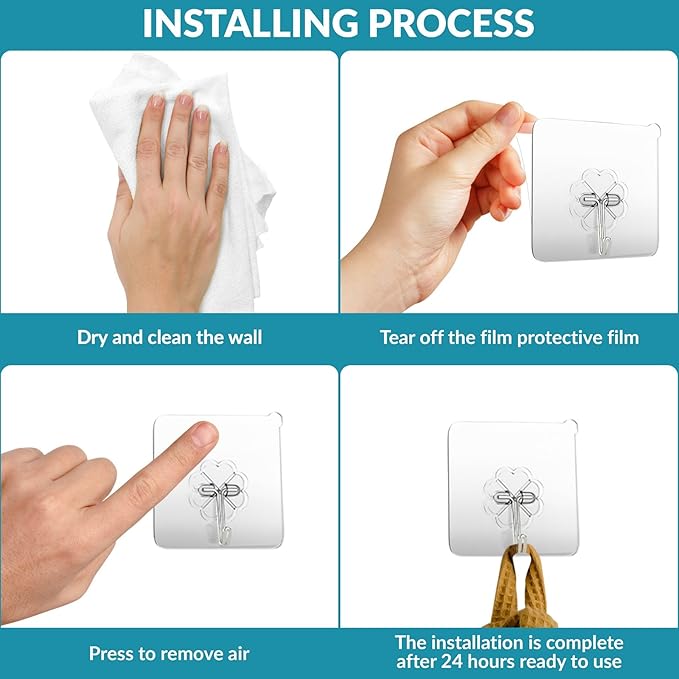 INSTALLING PROCESS

Dry and clean the wall

Tear off the film protective film

Press to remove air

The installation is complete after 24 hours ready to use