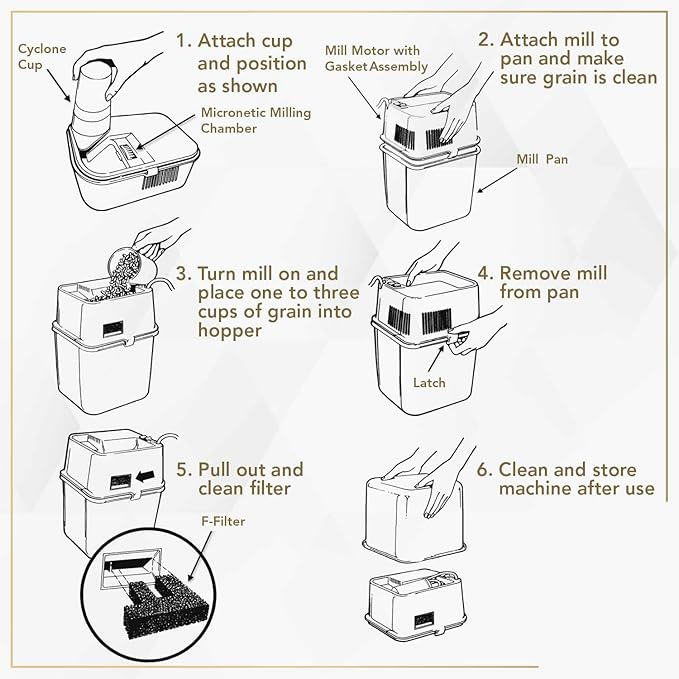 Cyclone Cup

1. Attach cup and position as shown

Micronetic Milling Chamber

Mill Motor with Gasket Assembly

2. Attach mill to pan and make sure grain is clean

Mill Pan

3. Turn mill on and place one to three cups of grain into hopper

4. Remove mill from pan

Latch

5. Pull out and clean filter

F-Filter

6. Clean and store machine after use