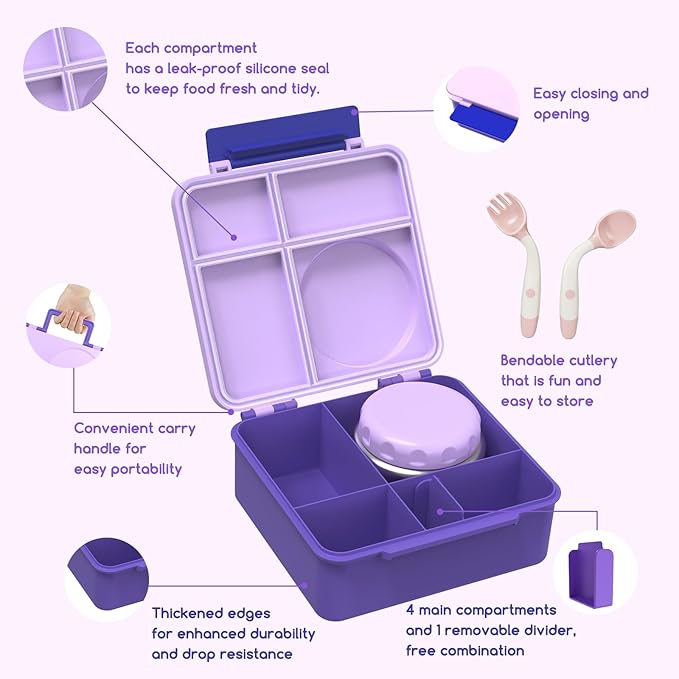 Each compartment has a leak-proof silicone seal to keep food fresh and tidy.

Easy closing and opening

Bendable cutlery that is fun and easy to store

Convenient carry handle for easy portability

Thickened edges for enhanced durability and drop resistance

4 main compartments and 1 removable divider, free combination