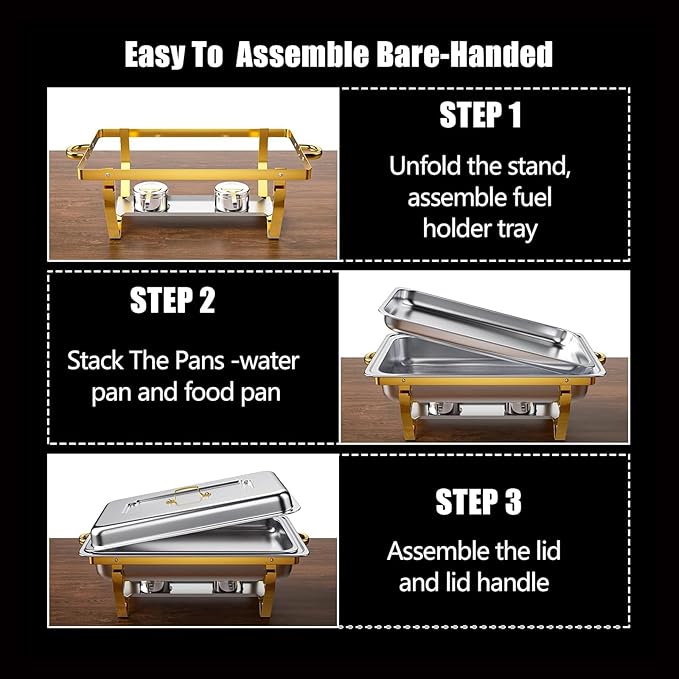 Easy To Assemble Bare-Handed

STEP 1

Unfold the stand, assemble fuel holder tray

STEP 2

Stack The Pans -water pan and food pan

STEP 3

Assemble the lid and lid handle