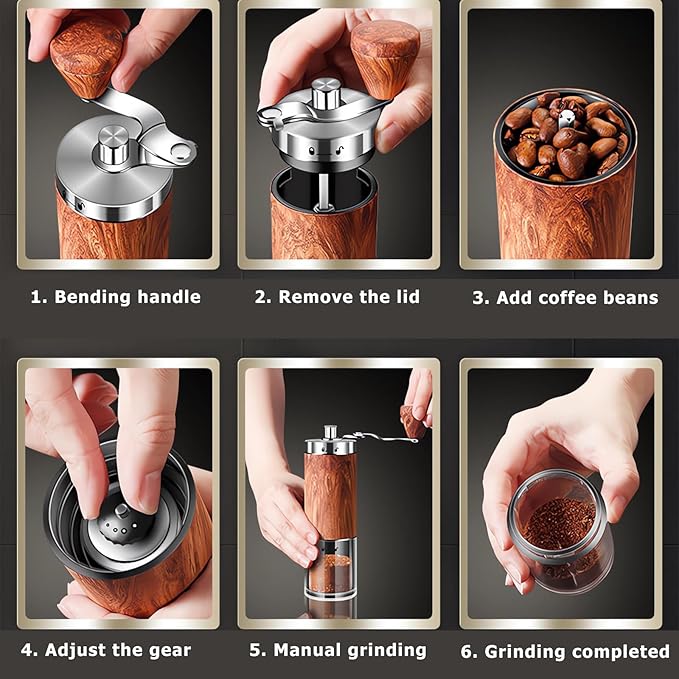 1. Bending handle

2. Remove the lid

3. Add coffee beans

4. Adjust the gear

5. Manual grinding

6. Grinding completed