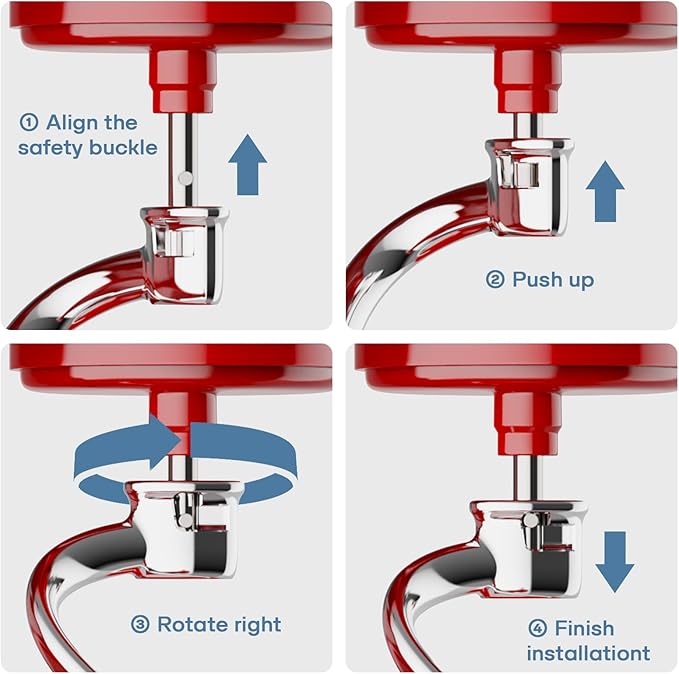 ① Align the safety buckle

② Push up

③ Rotate right

④ Finish installationt