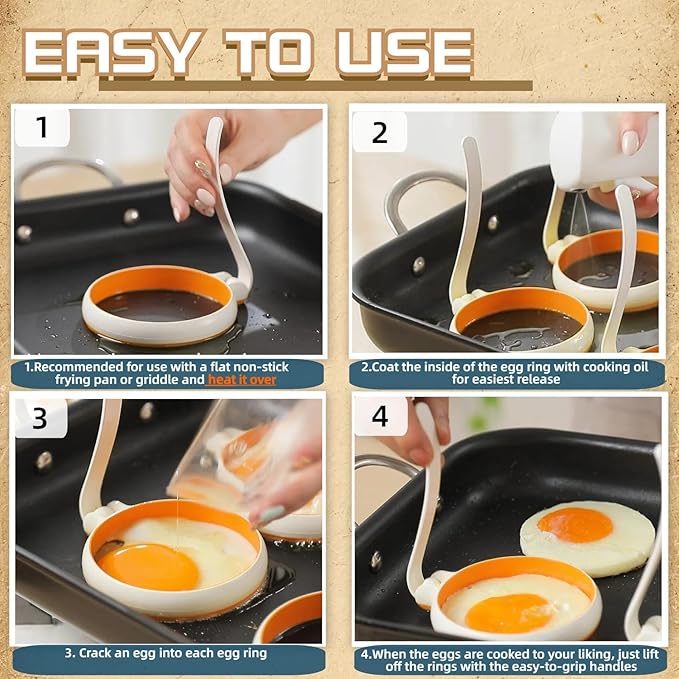 EASY TO USE

1

1.Recommended for use with a flat non-stick frying pan or griddle and heat it over

2

2.Coat the inside of the egg ring with cooking oil for easiest release

3

3. Crack an egg into each egg ring

4

4.When the eggs are cooked to your liking, just lift off the rings with the easy-to-grip handles