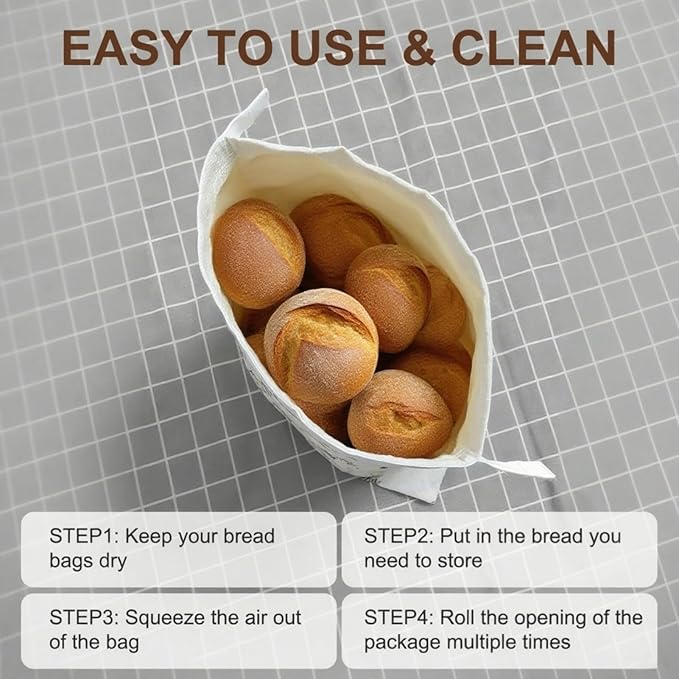 EASY TO USE & CLEAN

STEP1: Keep your bread bags dry

STEP2: Put in the bread you need to store

STEP3: Squeeze the air out of the bag

STEP4: Roll the opening of the package multiple times