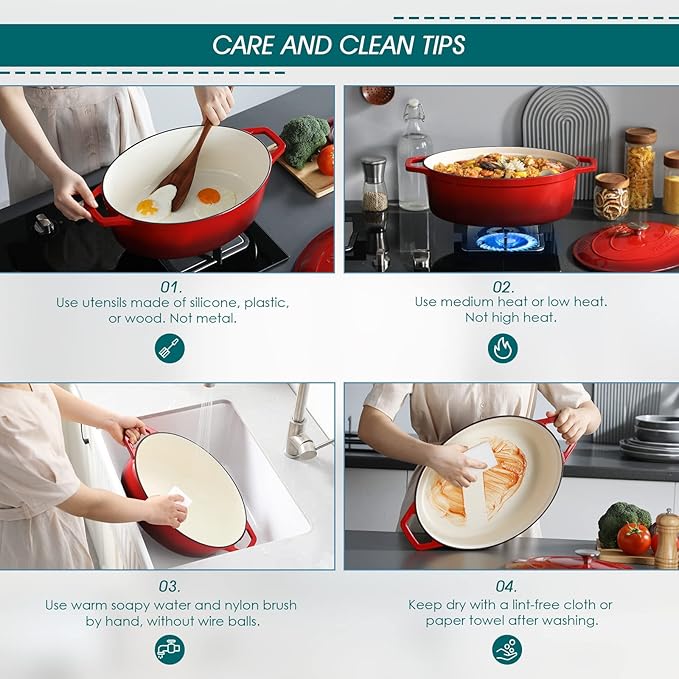 CARE AND CLEAN TIPS

01.
Use utensils made of silicone, plastic, or wood. Not metal.

02.
Use medium heat or low heat. Not high heat.

03.
Use warm soapy water and nylon brush by hand, without wire balls.

04.
Keep dry with a lint-free cloth or paper towel after washing.