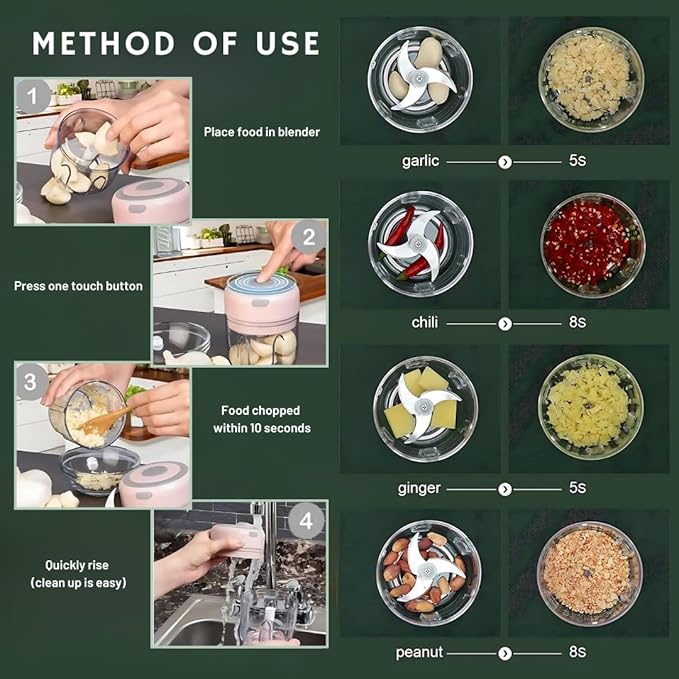 METHOD OF USE

1

Place food in blender

2

Press one touch button

3

Food chopped within 10 seconds

4

Quickly rise (clean up is easy)

garlic 5s

chili 8s

ginger 5s

peanut 8s