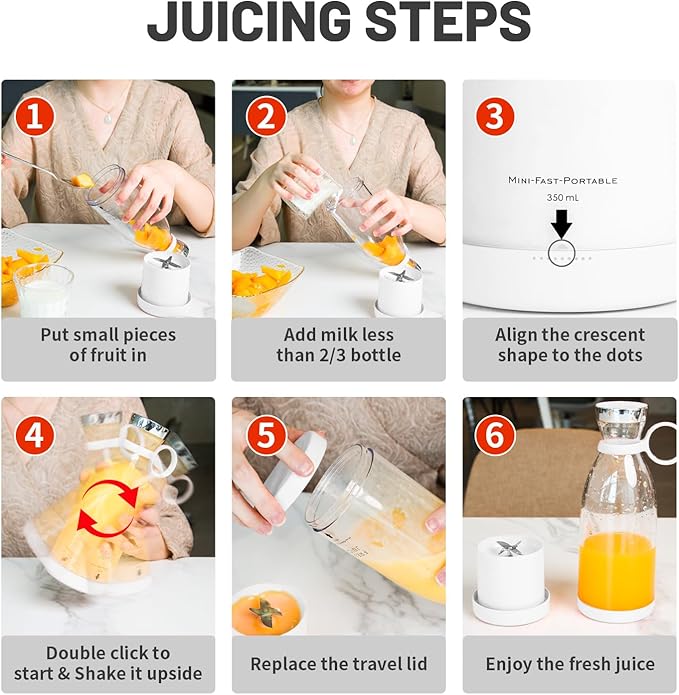 JUICING STEPS

1

Put small pieces of fruit in

2

Add milk less than 2/3 bottle

3

MINI-FAST-PORTABLE
350 mL

Align the crescent shape to the dots

4

Double click to start & Shake it upside

5

Replace the travel lid

6

Enjoy the fresh juice