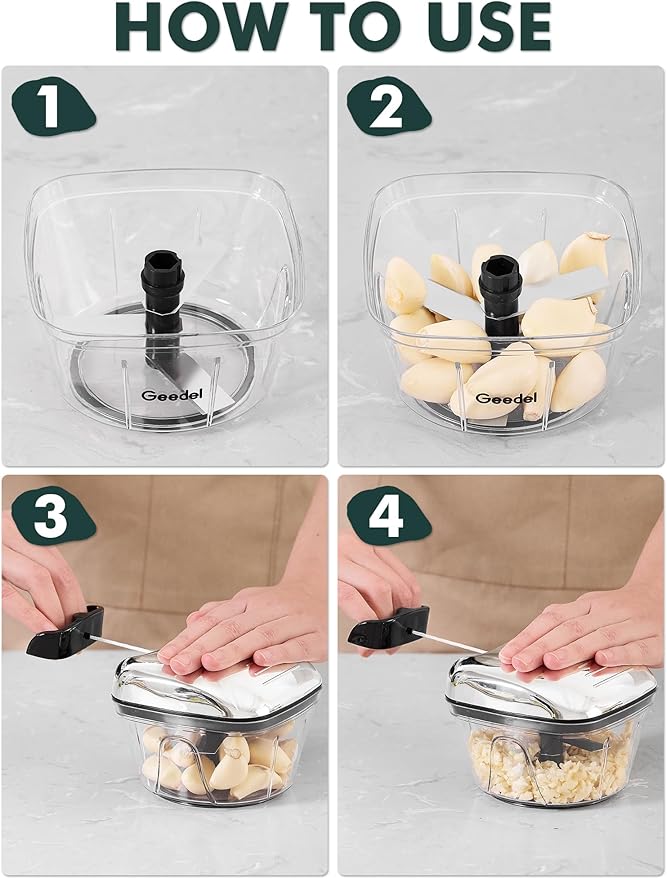 HOW TO USE

1

Geedel

2

Geedel

3

4