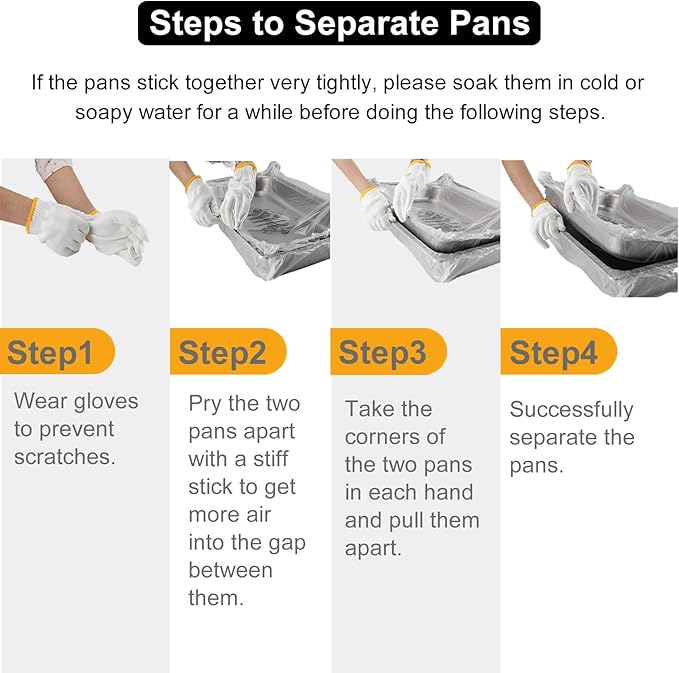 Steps to Separate Pans

If the pans stick together very tightly, please soak them in cold or soapy water for a while before doing the following steps.

Step1

Wear gloves to prevent scratches.

Step2

Pry the two pans apart with a stiff stick to get more air into the gap between them.

Step3

Take the corners of the two pans in each hand and pull them apart.

Step4

Successfully separate the pans.