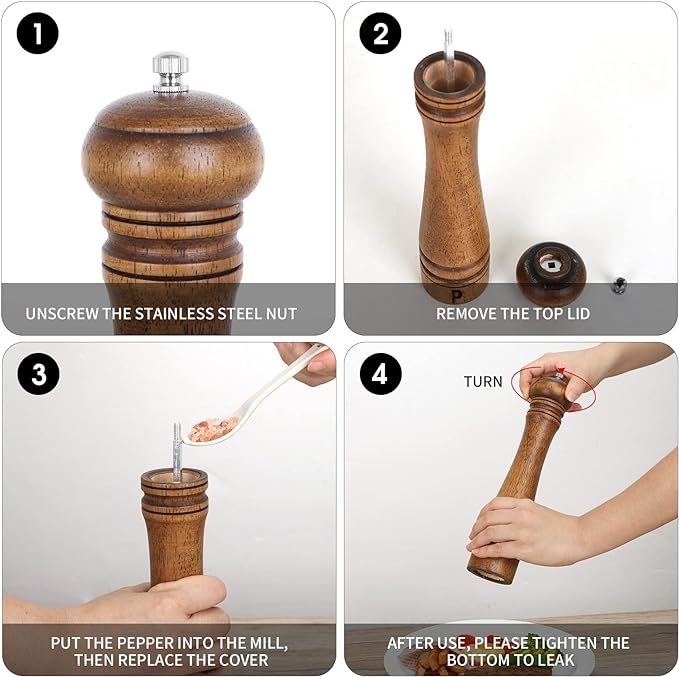 1

UNSCREW THE STAINLESS STEEL NUT

2

P

REMOVE THE TOP LID

3

PUT THE PEPPER INTO THE MILL, THEN REPLACE THE COVER

4

TURN

AFTER USE, PLEASE TIGHTEN THE BOTTOM TO LEAK