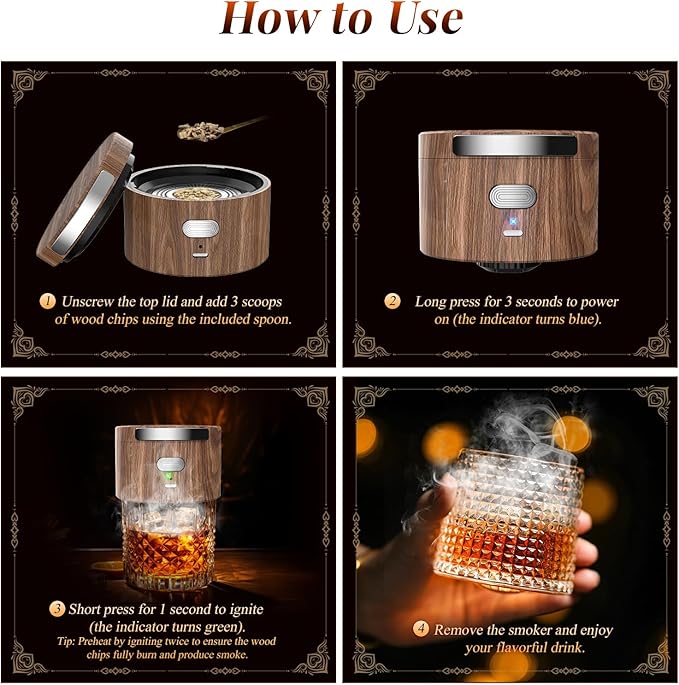 How to Use

1 Unscrew the top lid and add 3 scoops of wood chips using the included spoon.

2 Long press for 3 seconds to power on (the indicator turns blue).

3 Short press for 1 second to ignite (the indicator turns green).
Tip: Preheat by igniting twice to ensure the wood chips fully burn and produce smoke.

4 Remove the smoker and enjoy your flavorful drink.