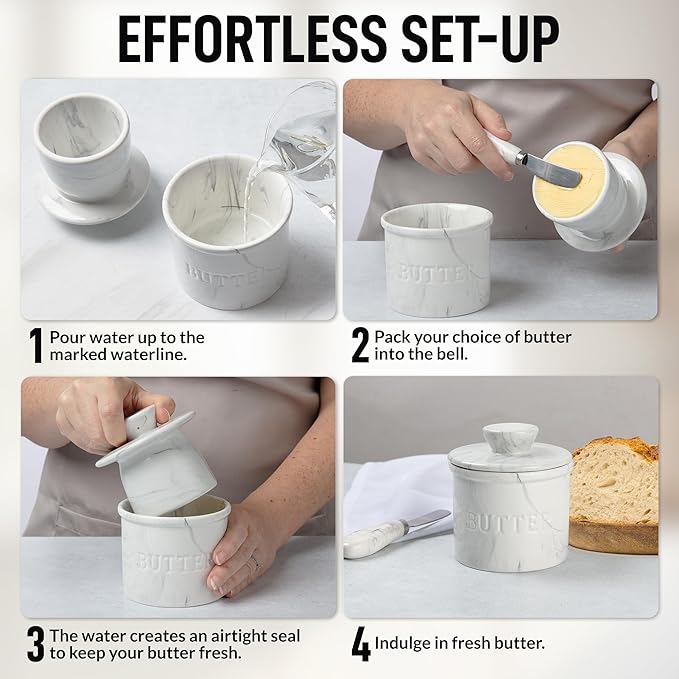 EFFORTLESS SET-UP

BUTTER

BUTTER

1 Pour water up to the marked waterline.

2 Pack your choice of butter into the bell.

BUTTER

BUTTER

3 The water creates an airtight seal to keep your butter fresh.

4 Indulge in fresh butter.