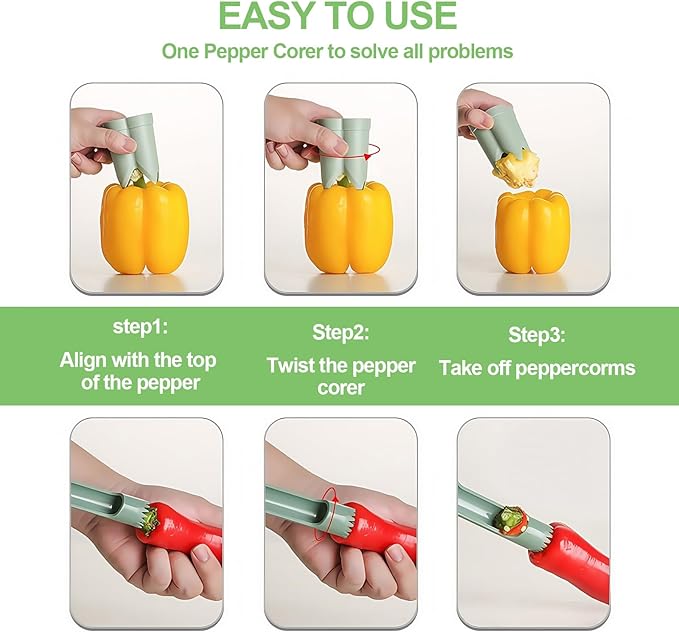 EASY TO USE

One Pepper Corer to solve all problems

step1:
Align with the top of the pepper

Step2:
Twist the pepper corer

Step3:
Take off peppercorms