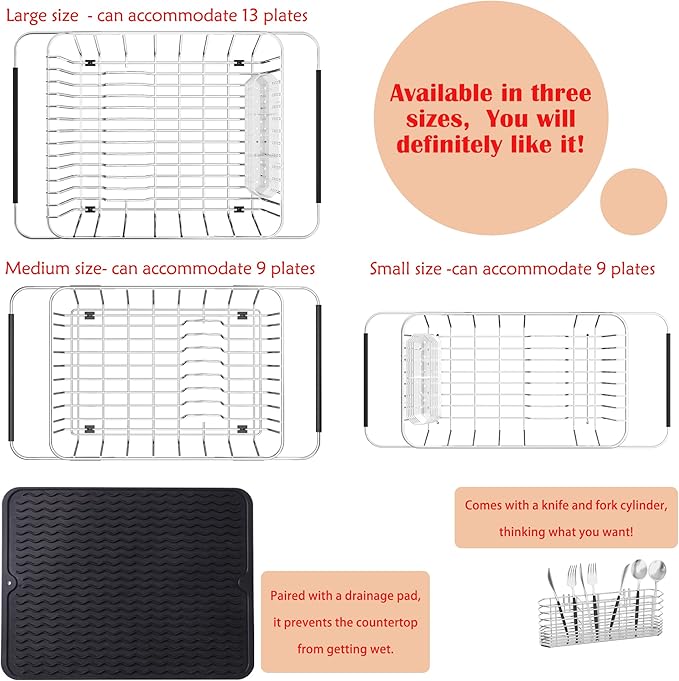 Large size  - can accommodate 13 plates

Available in three sizes,  You will definitely like it!

Medium size- can accommodate 9 plates

Small size -can accommodate 9 plates

Comes with a knife and fork cylinder, thinking what you want!

Paired with a drainage pad, it prevents the countertop from getting wet.